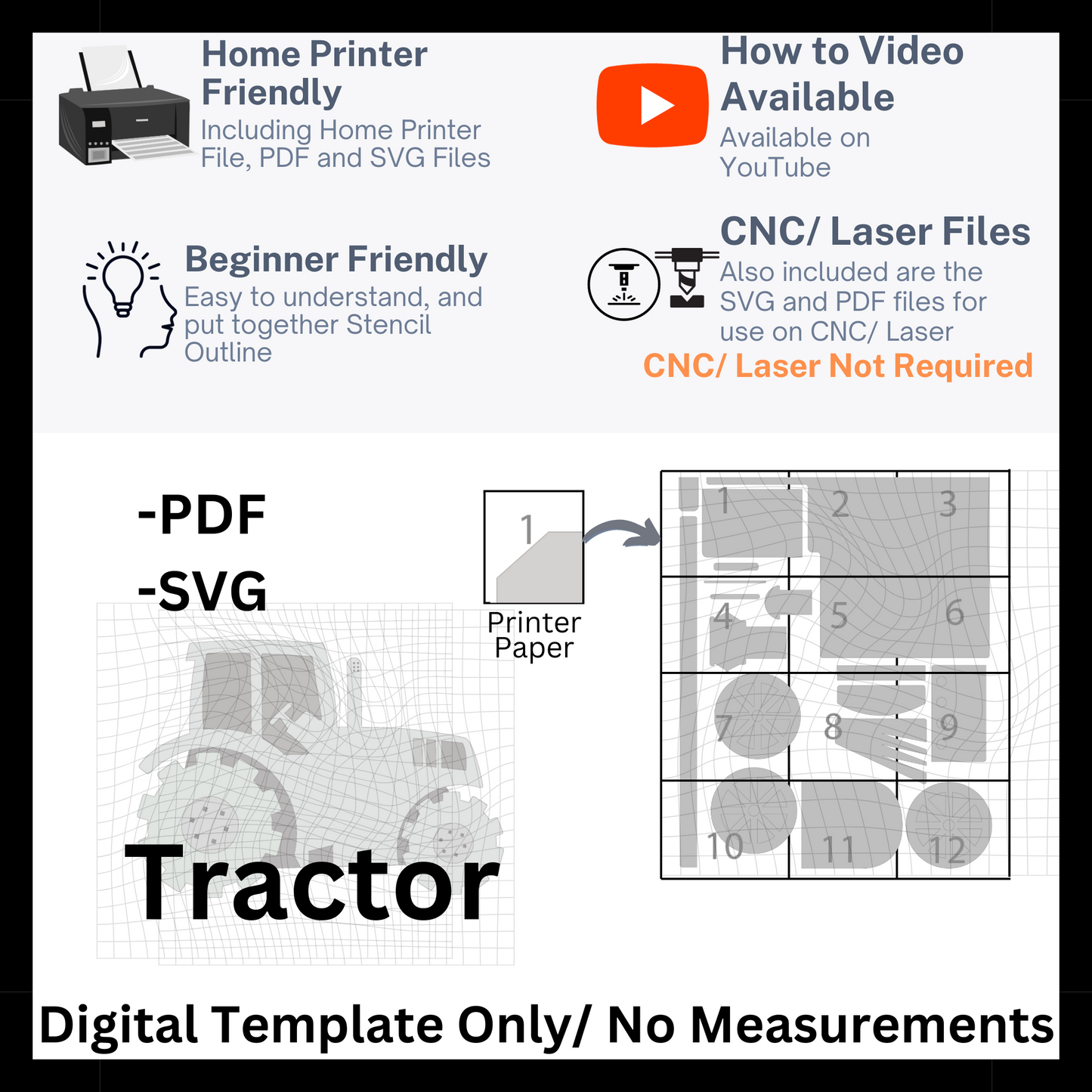 Home Printer Friendly
Including Home Printer File, PDF and SVG Files

How to Video Available
Available on YouTube

Beginner Friendly
Easy to understand, and put together Stencil Outline

CNC/ Laser Files
Also included are the SVG and PDF files for use on CNC/ Laser
CNC/ Laser Not Required

-PDF
-SVG

1
Printer Paper

1 2 3
4 5 6
7 8 9
10 11 12

Tractor

Digital Template Only/ No Measurements